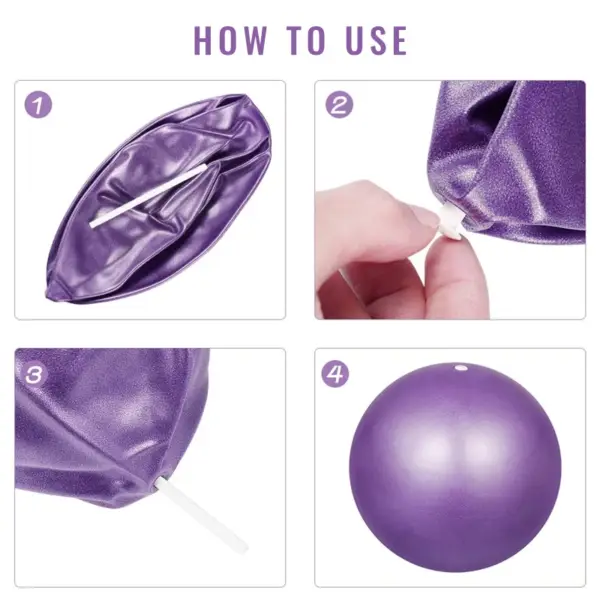 HOW TO USE

1

2

3

4